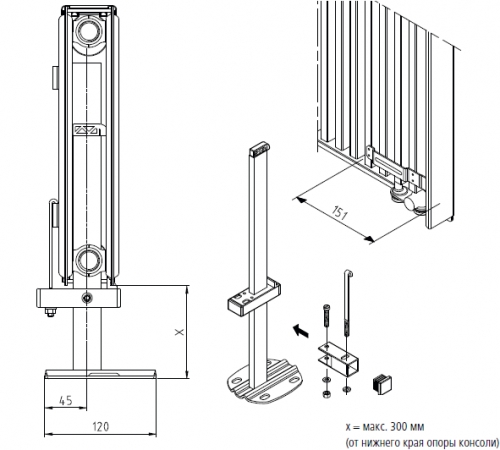 151

X

45

120

x = макс. 300 мм
(от нижнего края опоры консоли)